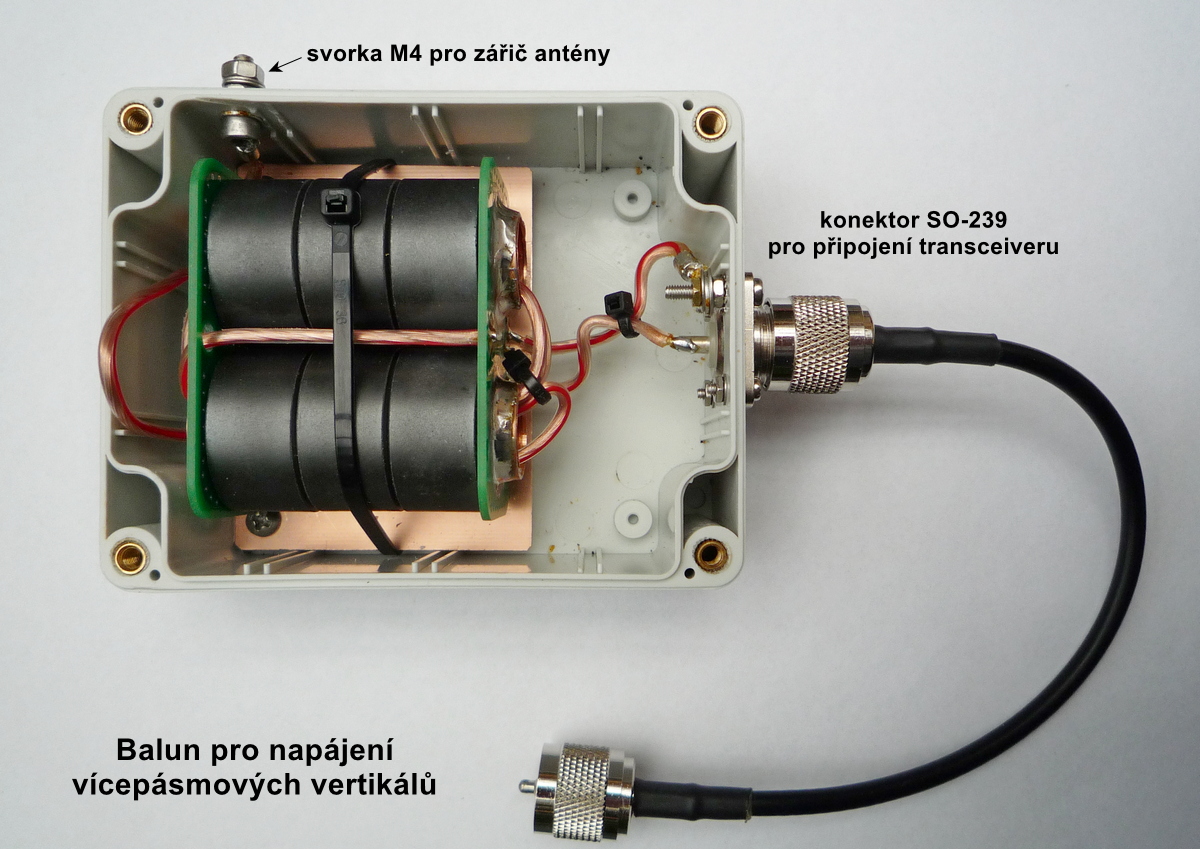 svorka M4 pro zářič antény

konektor SO-239
pro připojení transceiveru

Balun pro napájení
vícepásmových vertikálů